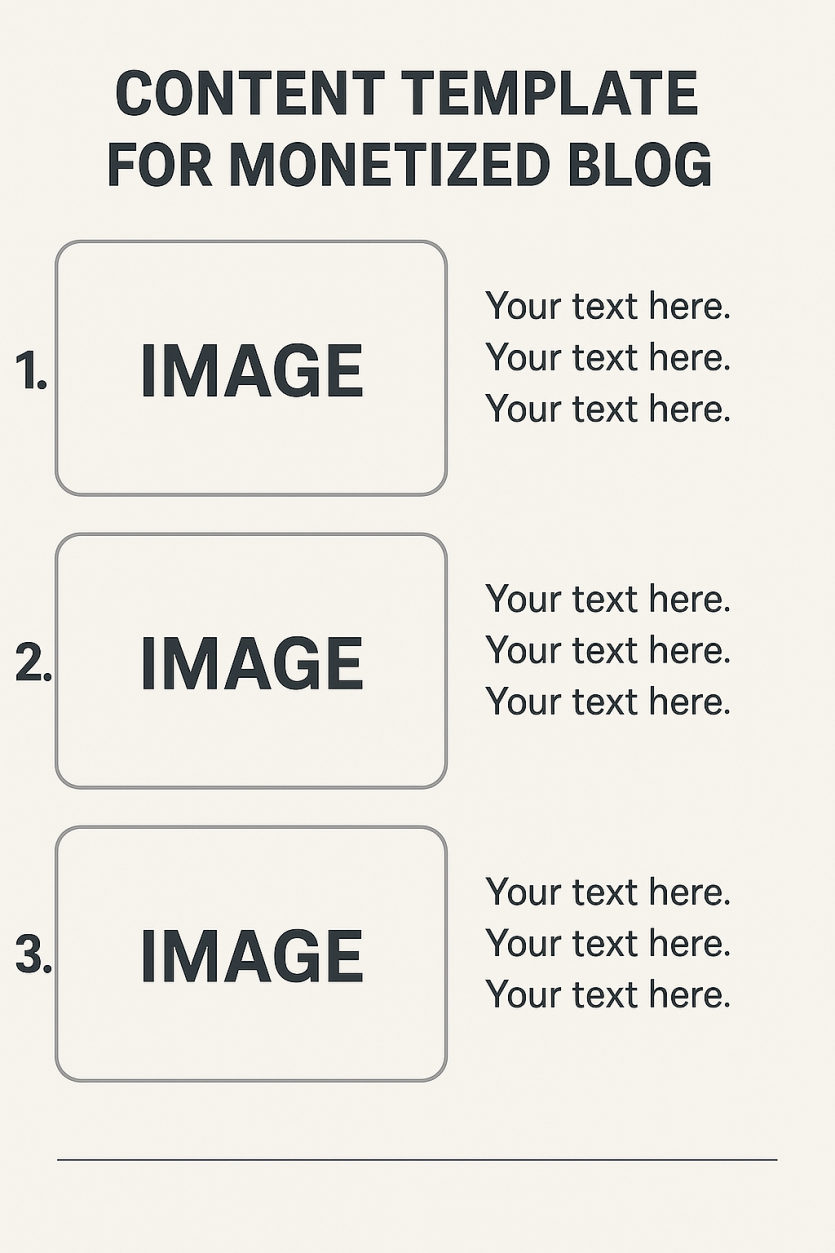 CONTENT TEMPLATE FOR MONETIZED BLOG

1. IMAGE

Your text here.
Your text here.
Your text here.

2. IMAGE

Your text here.
Your text here.
Your text here.

3. IMAGE

Your text here.
Your text here.
Your text here.